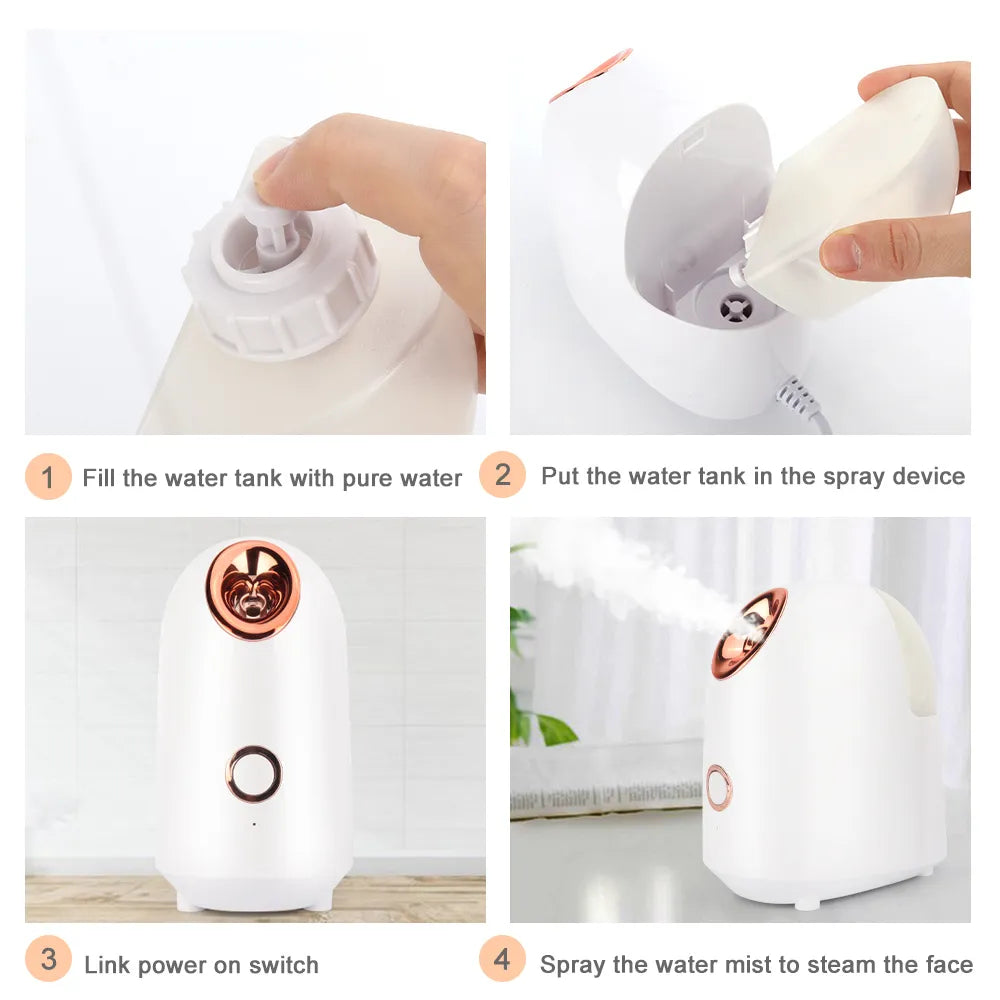 1 Fill the water tank with pure water

2 Put the water tank in the spray device

3 Link power on switch

4 Spray the water mist to steam the face